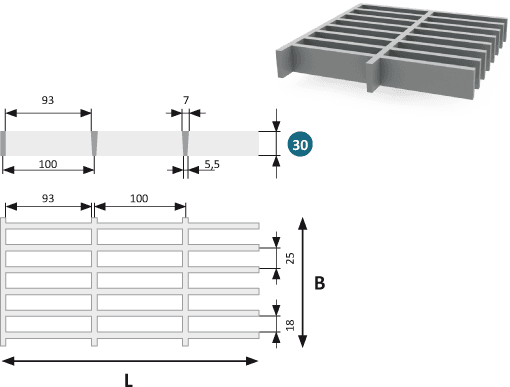 93

7

30

100

5,5

93

100

25

B

18

L